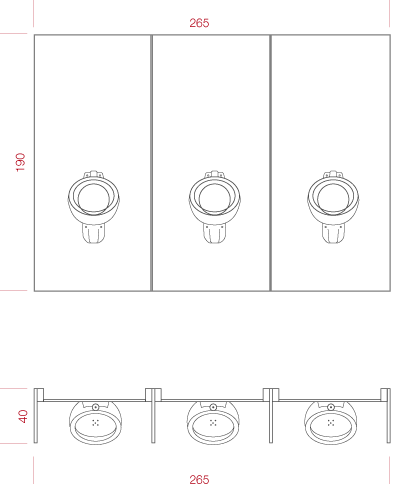 265

190

40

265